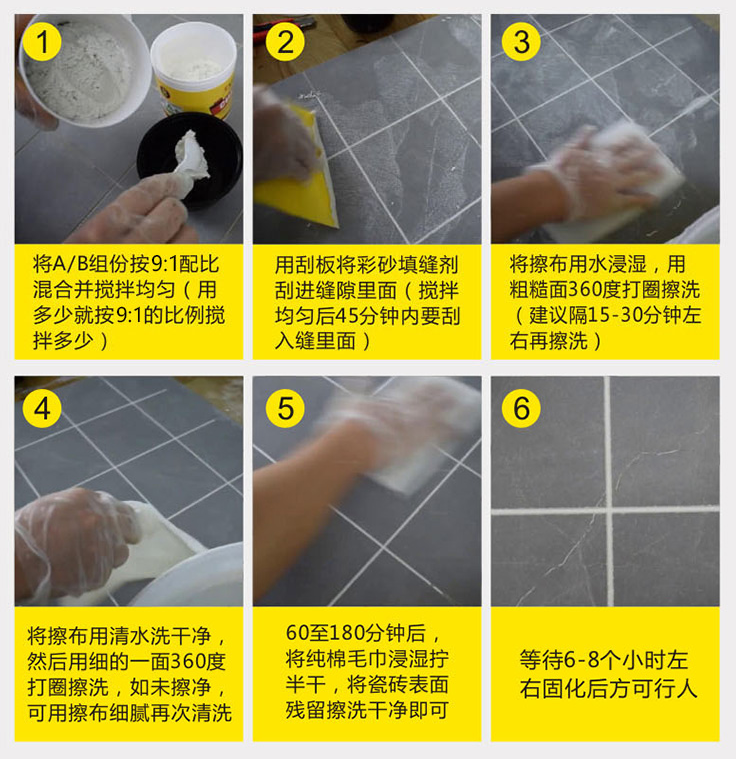 1

将A/B组份按9:1配比混合并搅拌均匀（用多少就按9:1的比例搅拌多少）

2

用刮板将彩砂填缝剂刮进缝隙里面（搅拌均匀后45分钟内要刮入缝里面）

3

将擦布用水浸湿，用粗糙面360度打圈擦洗（建议隔15-30分钟左右再擦洗）

4

将擦布用清水洗干净，然后用细的一面360度打圈擦洗，如未擦净，可用擦布细腻再次清洗

5

60至180分钟后，将纯棉毛巾浸湿拧半干，将瓷砖表面残留擦洗干净即可

6

等待6-8个小时左右固化后方可行人