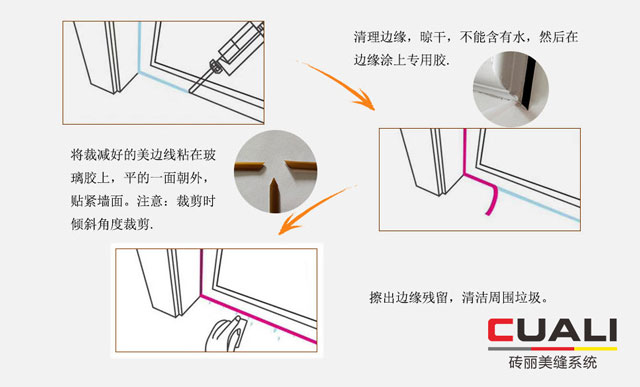 清理边缘，晾干，不能含有水，然后在边缘涂上专用胶.

将裁减好的美边线粘在玻璃胶上，平的一面朝外，贴紧墙面。注意：裁剪时倾斜角度裁剪.

擦出边缘残留，清洁周围垃圾。

CUALI
砖丽美缝系统