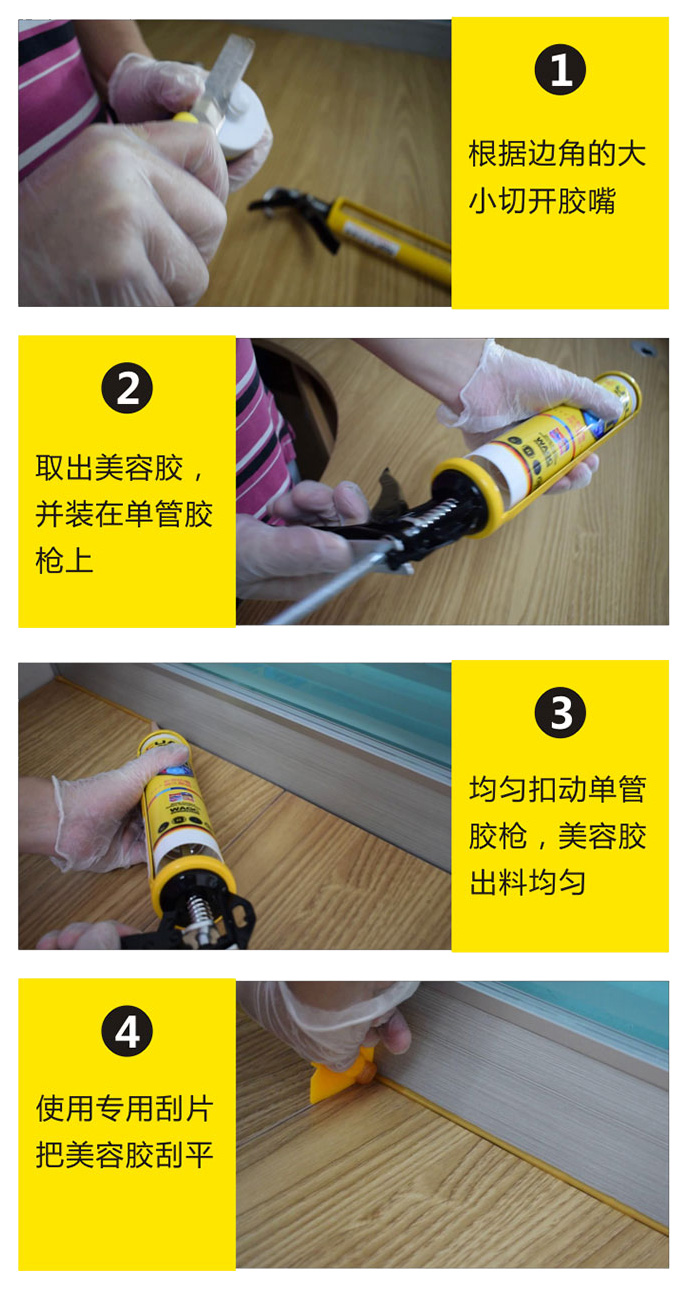 1

根据边角的大小切开胶嘴

2

取出美容胶，并装在单管胶枪上

3

均匀扣动单管胶枪，美容胶出料均匀

4

使用专用刮片把美容胶刮平